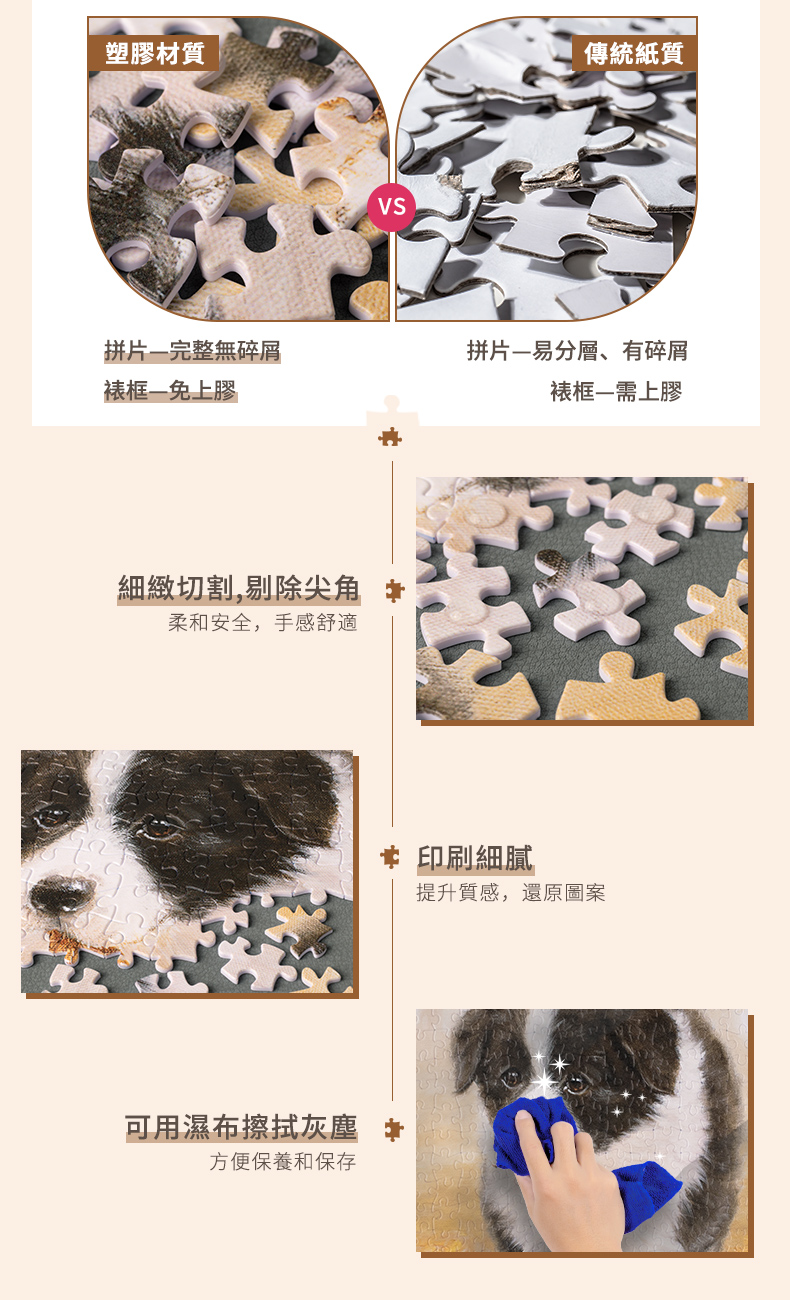 塑膠材質

VS

傳統紙質

拼片—完整無碎屑
裱框—免上膠

拼片—易分層、有碎屑
裱框—需上膠

細緻切割,剔除尖角
柔和安全，手感舒適

印刷細膩
提升質感，還原圖案

可用濕布擦拭灰塵
方便保養和保存