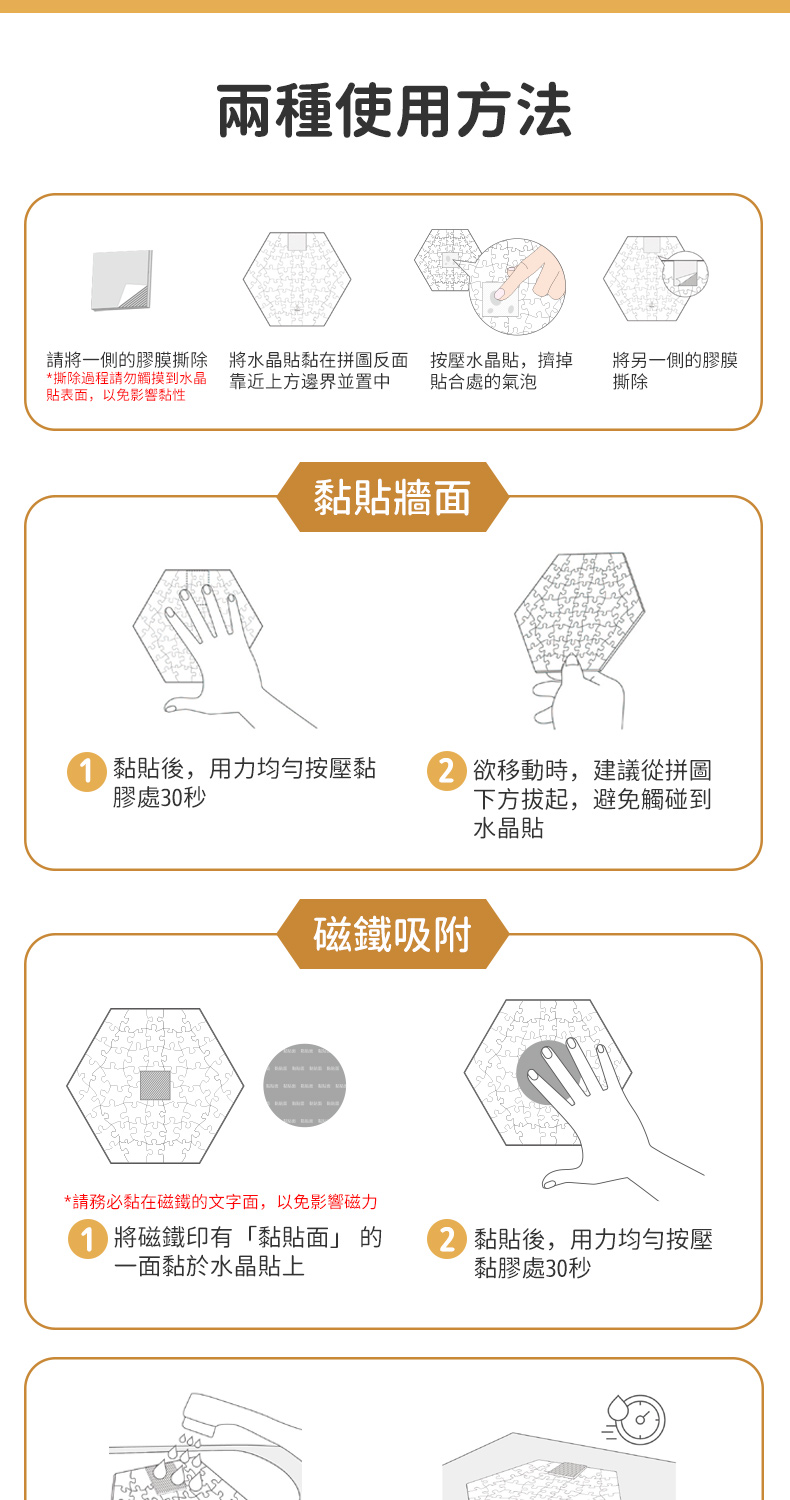 兩種使用方法

請將一側的膠膜撕除
*撕除過程請勿觸摸到水晶貼表面，以免影響黏性

將水晶貼黏在拼圖反面靠近上方邊界並置中

按壓水晶貼，擠掉貼合處的氣泡

將另一側的膠膜撕除

黏貼牆面

1 黏貼後，用力均勻按壓黏膠處30秒

2 欲移動時，建議從拼圖下方拔起，避免觸碰到水晶貼

磁鐵吸附

*請務必黏在磁鐵的文字面，以免影響磁力

1 將磁鐵印有「黏貼面」的一面黏於水晶貼上

2 黏貼後，用力均勻按壓黏膠處30秒