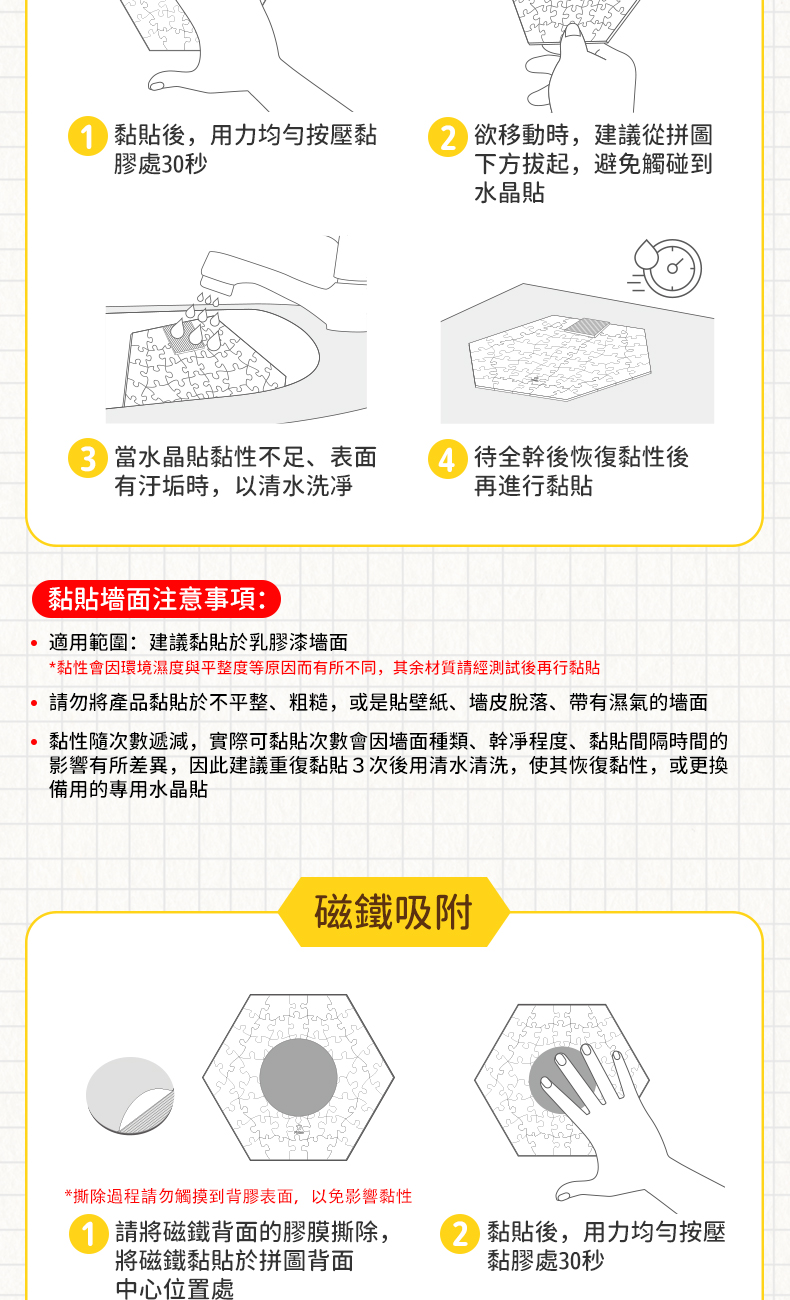 1 黏貼後，用力均勻按壓黏膠處30秒

2 欲移動時，建議從拼圖下方拔起，避免觸碰到水晶貼

3 當水晶貼黏性不足、表面有汙垢時，以清水洗淨

4 待全幹後恢復黏性後再進行黏貼

黏貼墻面注意事項：

• 適用範圍：建議黏貼於乳膠漆墻面
*黏性會因環境濕度與平整度等原因而有所不同，其余材質請經測試後再行黏貼

• 請勿將產品黏貼於不平整、粗糙，或是貼壁紙、墻皮脫落、帶有濕氣的墻面

• 黏性隨次數遞減，實際可黏貼次數會因墻面種類、幹淨程度、黏貼間隔時間的影響有所差異，因此建議重復黏貼３次後用清水清洗，使其恢復黏性，或更換備用的專用水晶貼

磁鐵吸附

*撕除過程請勿觸摸到背膠表面，以免影響黏性

1 請將磁鐵背面的膠膜撕除，將磁鐵黏貼於拼圖背面中心位置處

2 黏貼後，用力均勻按壓黏膠處30秒