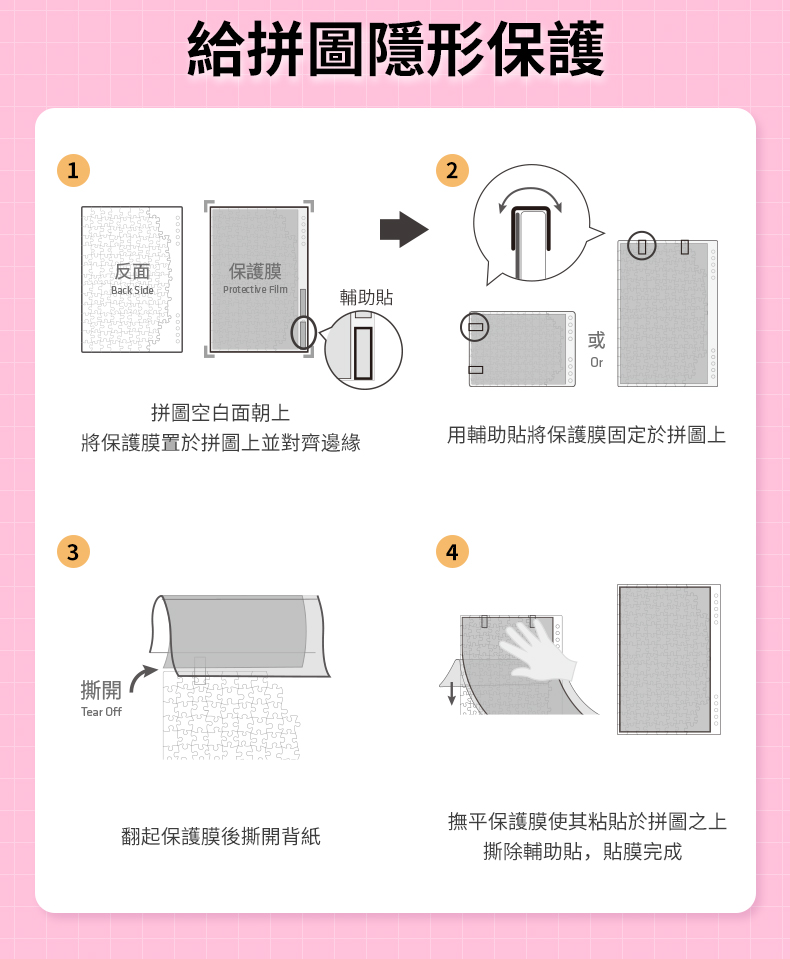 給拼圖隱形保護

1

反面
Back Side

保護膜
Protective Film

輔助貼

拼圖空白面朝上
將保護膜置於拼圖上並對齊邊緣

2

或
Or

用輔助貼將保護膜固定於拼圖上

3

撕開
Tear Off

翻起保護膜後撕開背紙

4

撫平保護膜使其粘貼於拼圖之上
撕除輔助貼，貼膜完成