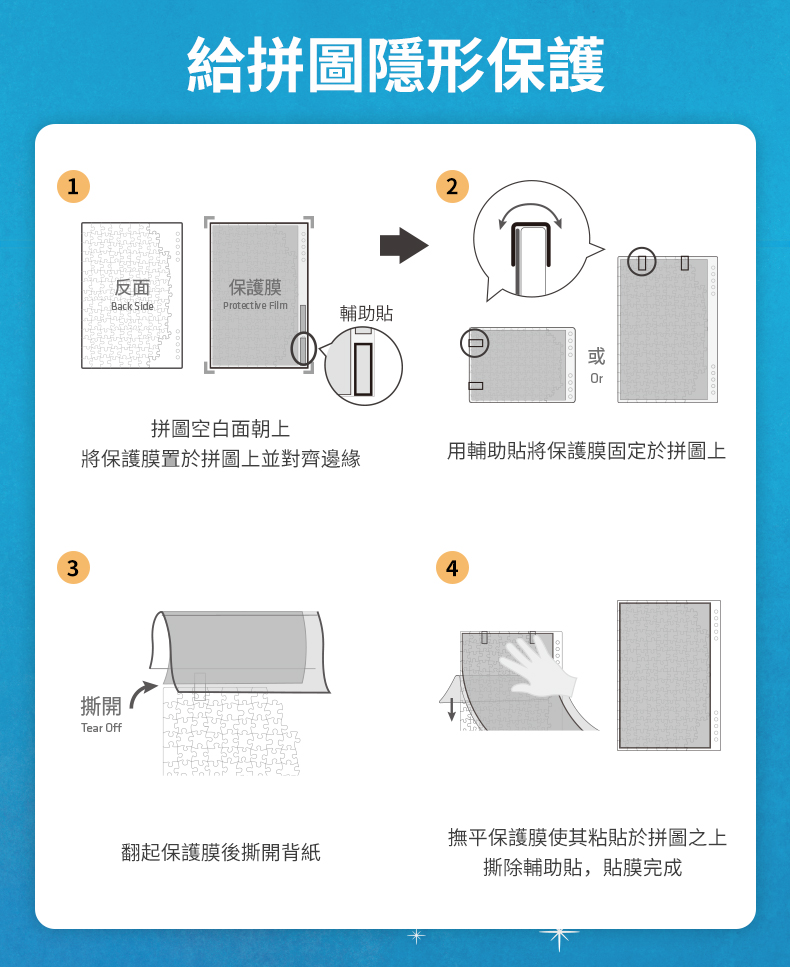 給拼圖隱形保護

1

反面
Back Side

保護膜
Protective Film

輔助貼

拼圖空白面朝上
將保護膜置於拼圖上並對齊邊緣

2

或
Or

用輔助貼將保護膜固定於拼圖上

3

撕開
Tear Off

翻起保護膜後撕開背紙

4

撫平保護膜使其粘貼於拼圖之上
撕除輔助貼，貼膜完成