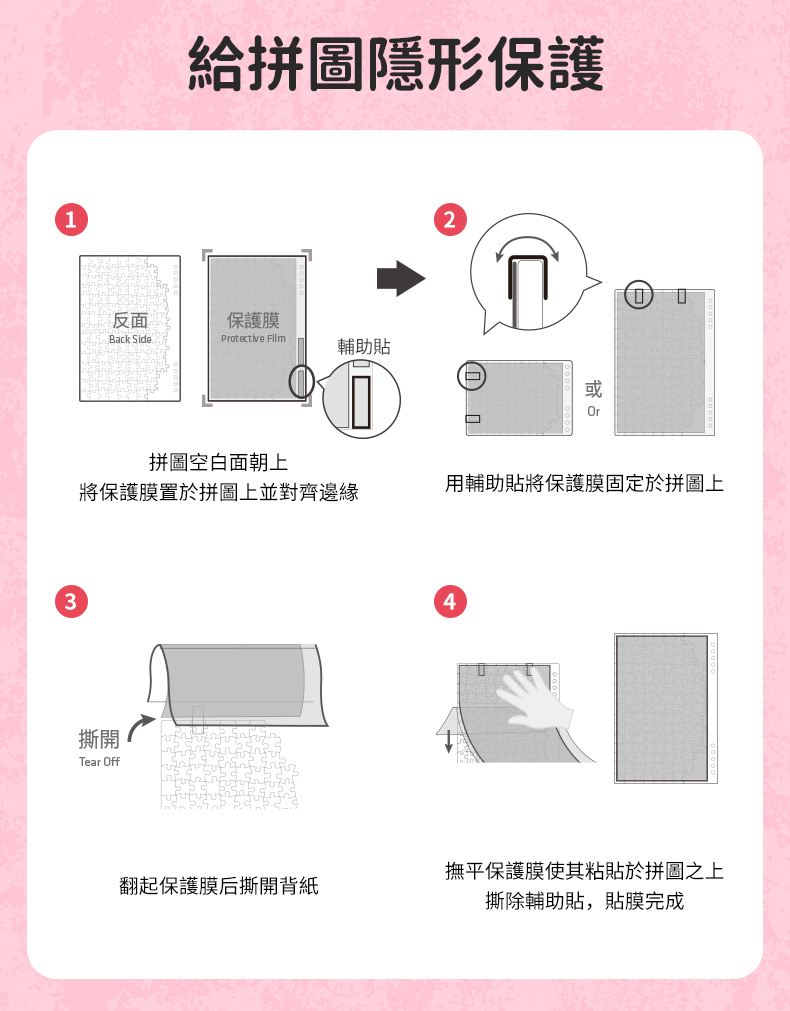 給拼圖隱形保護

1

反面
Back Side

保護膜
Protective Film

輔助貼

拼圖空白面朝上
將保護膜置於拼圖上並對齊邊緣

2

或
Or

用輔助貼將保護膜固定於拼圖上

3

撕開
Tear Off

翻起保護膜后撕開背紙

4

撫平保護膜使其粘貼於拼圖之上
撕除輔助貼，貼膜完成