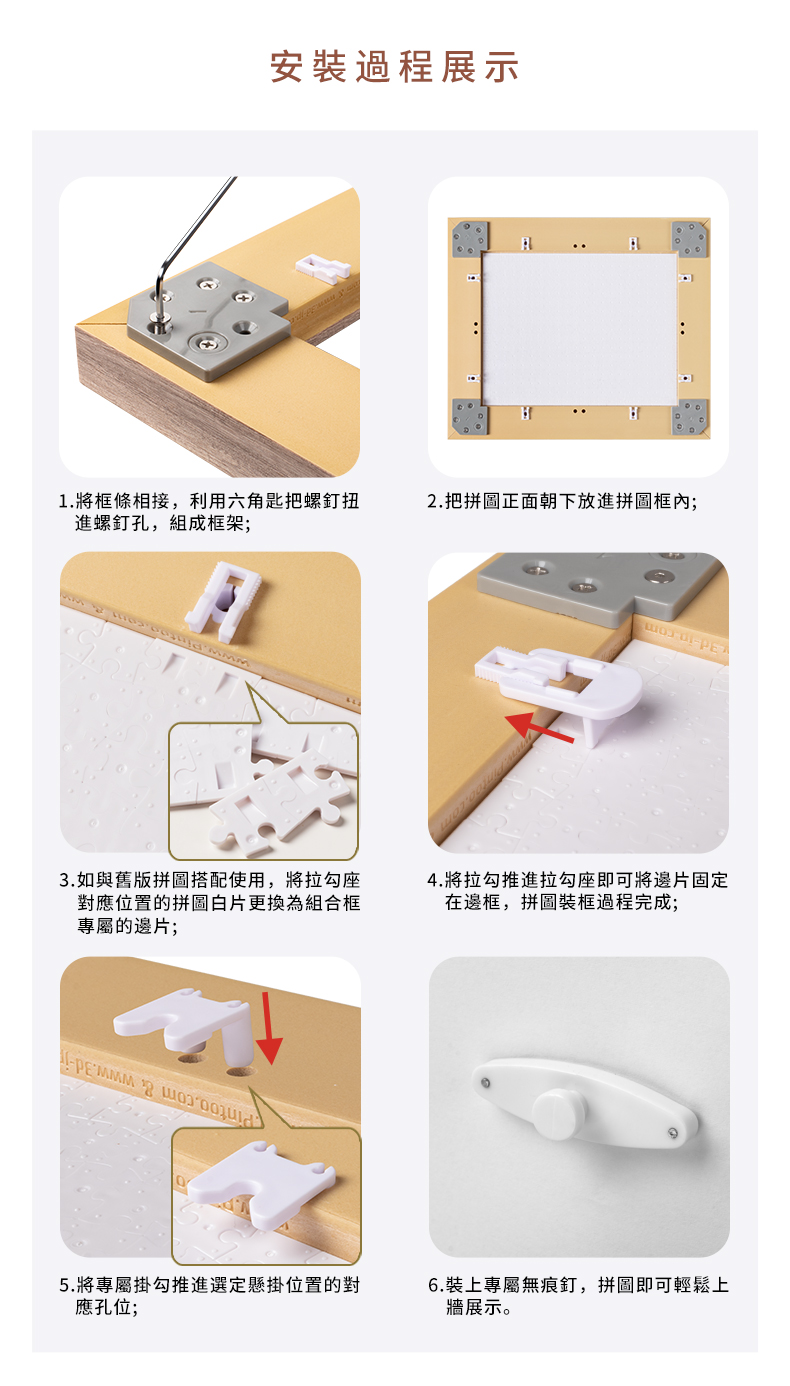 安裝過程展示

1.將框條相接，利用六角匙把螺釘扭進螺釘孔，組成框架;

2.把拼圖正面朝下放進拼圖框內;

3.如與舊版拼圖搭配使用，將拉勾座對應位置的拼圖白片更換為組合框專屬的邊片;

4.將拉勾推進拉勾座即可將邊片固定在邊框，拼圖裝框過程完成;

5.將專屬掛勾推進選定懸掛位置的對應孔位;

6.裝上專屬無痕釘，拼圖即可輕鬆上牆展示。